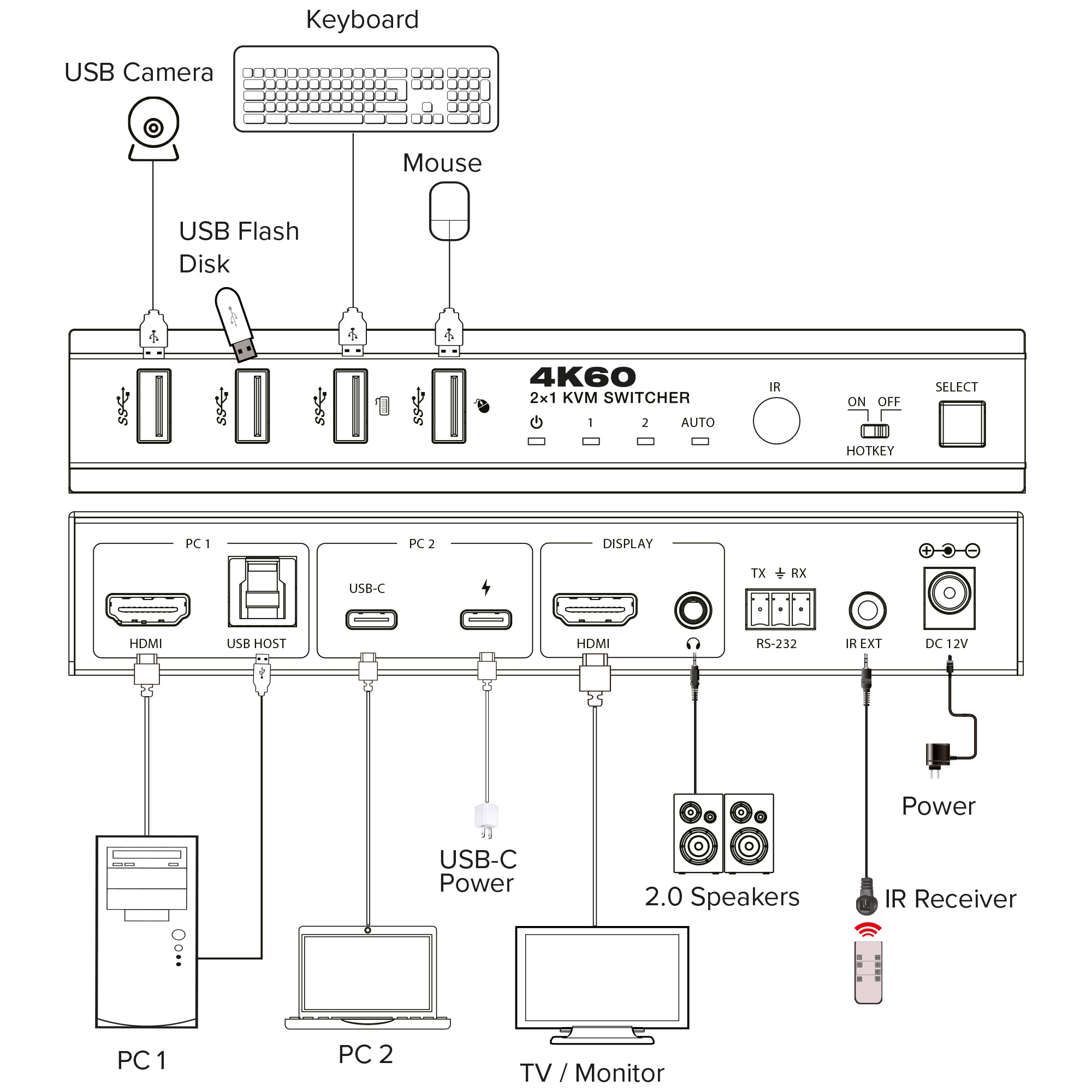 Keyboard

USB Camera

Mouse

USB Flash Disk

4K60
2×1 KVM SWITCHER

1 2 AUTO

IR

ON OFF
HOTKEY

SELECT

PC 1
HDMI USB HOST

PC 2
USB-C

DISPLAY
HDMI

TX RX
RS-232

IR EXT

DC 12V

Power

USB-C Power

2.0 Speakers

IR Receiver

PC 1

PC 2

TV / Monitor