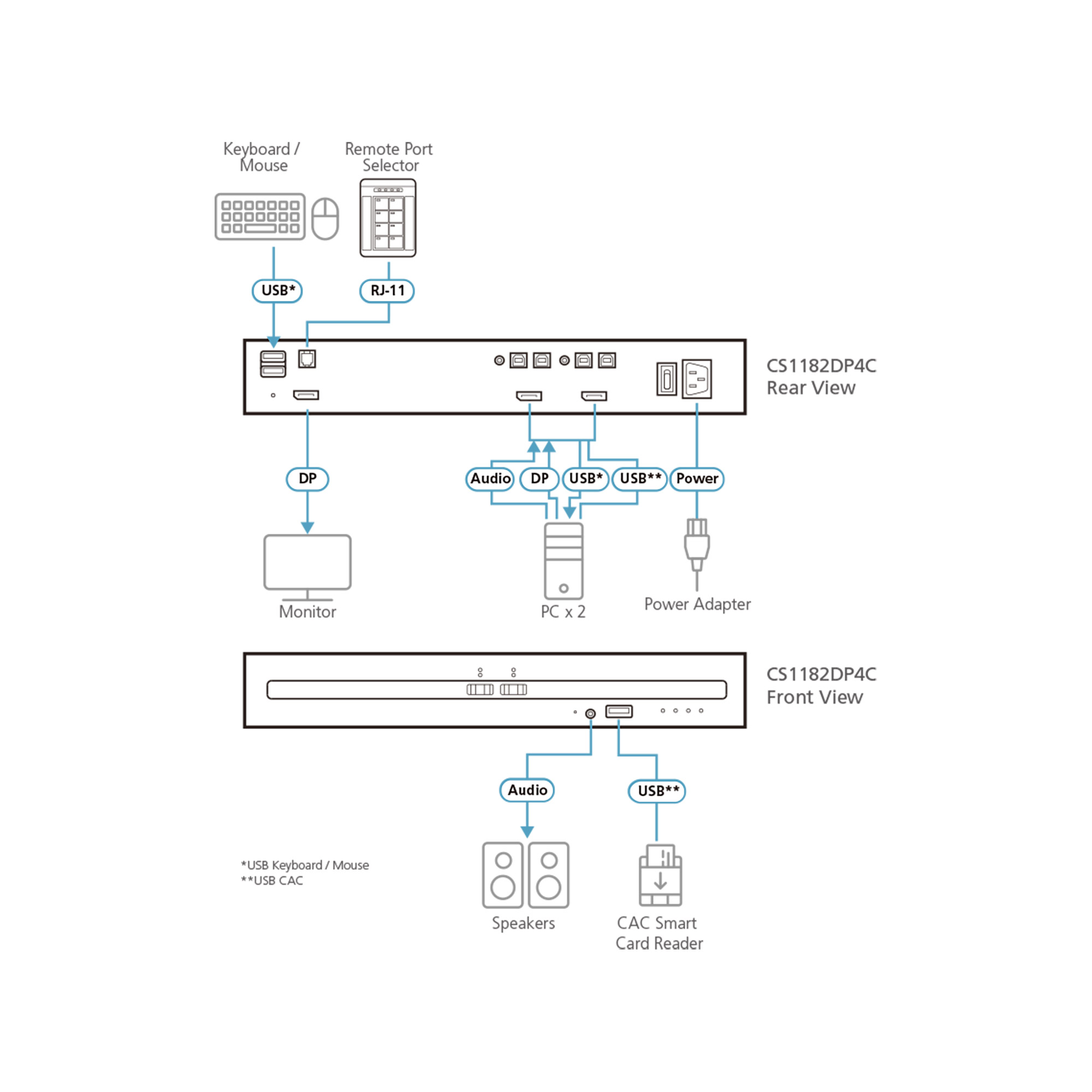 Keyboard / Mouse

Remote Port Selector

USB*

RJ-11

CS1182DP4C
Rear View

DP

Audio

DP

USB*

USB**

Power

Monitor

PC x 2

Power Adapter

CS1182DP4C
Front View

Audio

USB**

*USB Keyboard / Mouse
**USB CAC

Speakers

CAC Smart Card Reader