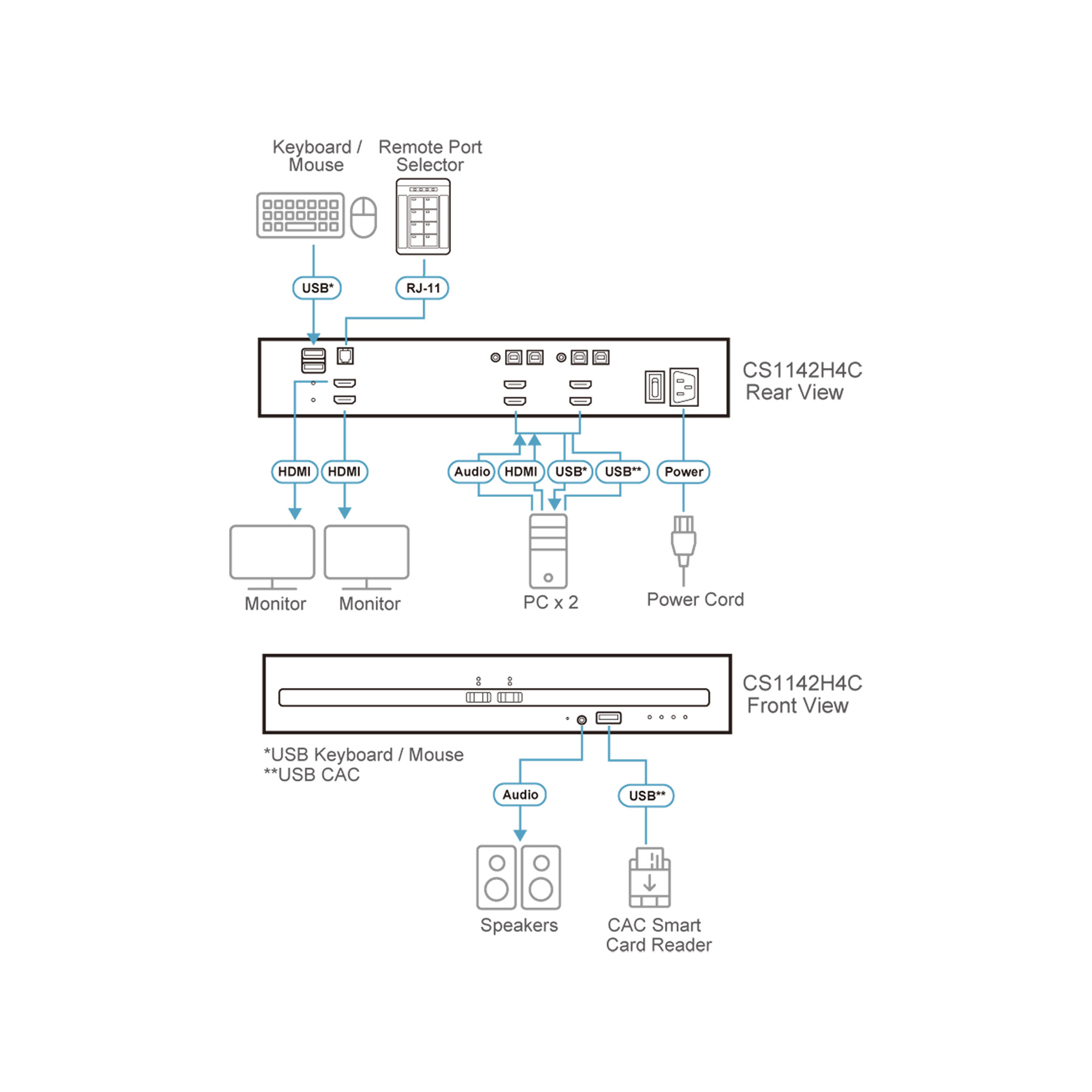 Keyboard / Mouse

Remote Port Selector

USB*

RJ-11

CS1142H4C Rear View

HDMI

HDMI

Audio

HDMI

USB*

USB**

Power

Monitor

Monitor

PC x 2

Power Cord

CS1142H4C Front View

*USB Keyboard / Mouse
**USB CAC

Audio

USB**

Speakers

CAC Smart Card Reader