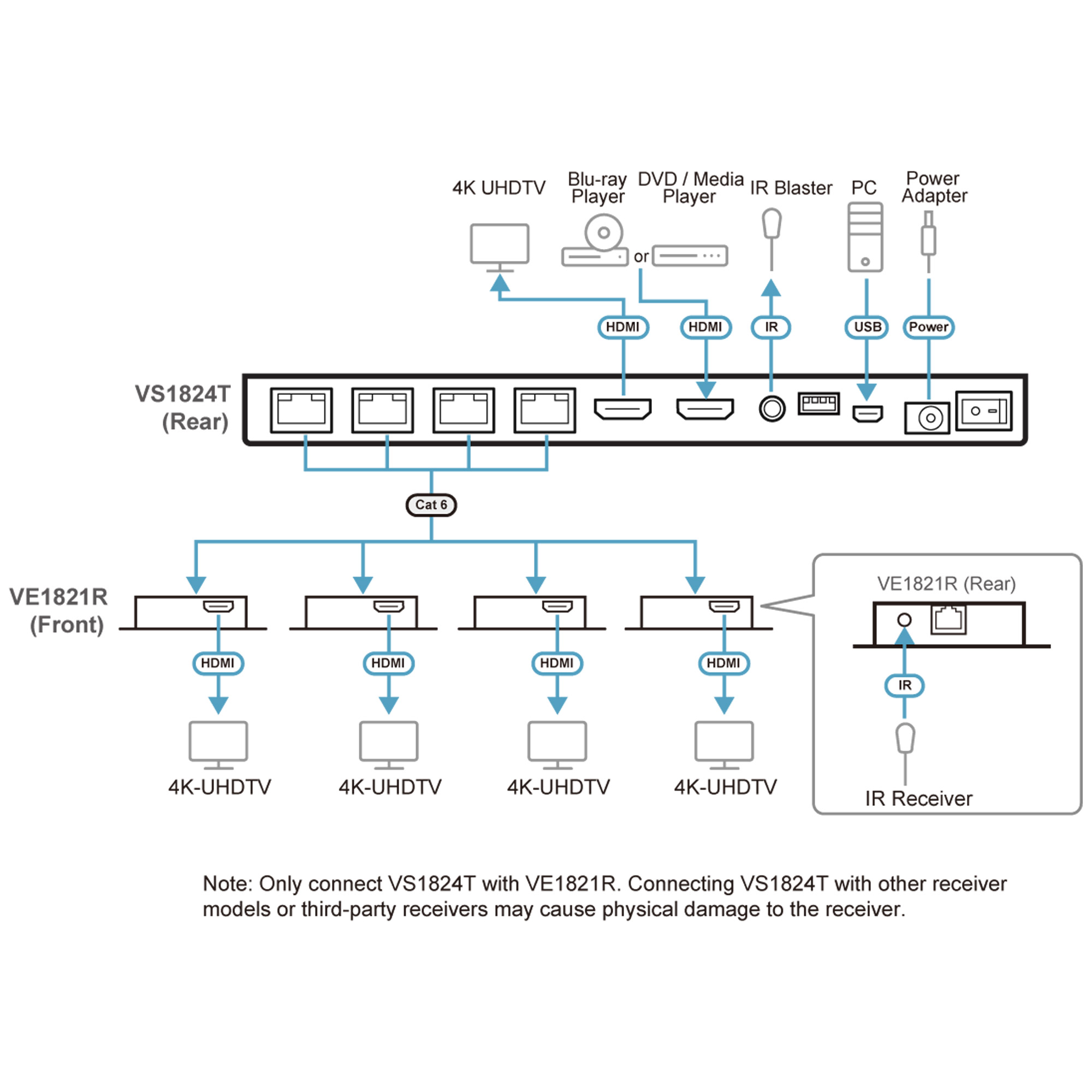 4K UHDTV

Blu-ray Player

or

DVD / Media Player

IR Blaster

PC

Power Adapter

HDMI

HDMI

IR

USB

Power

VS1824T (Rear)

Cat 6

VE1821R (Front)

HDMI

HDMI

HDMI

HDMI

4K-UHDTV

4K-UHDTV

4K-UHDTV

4K-UHDTV

VE1821R (Rear)

IR

IR Receiver

Note: Only connect VS1824T with VE1821R. Connecting VS1824T with other receiver models or third-party receivers may cause physical damage to the receiver.