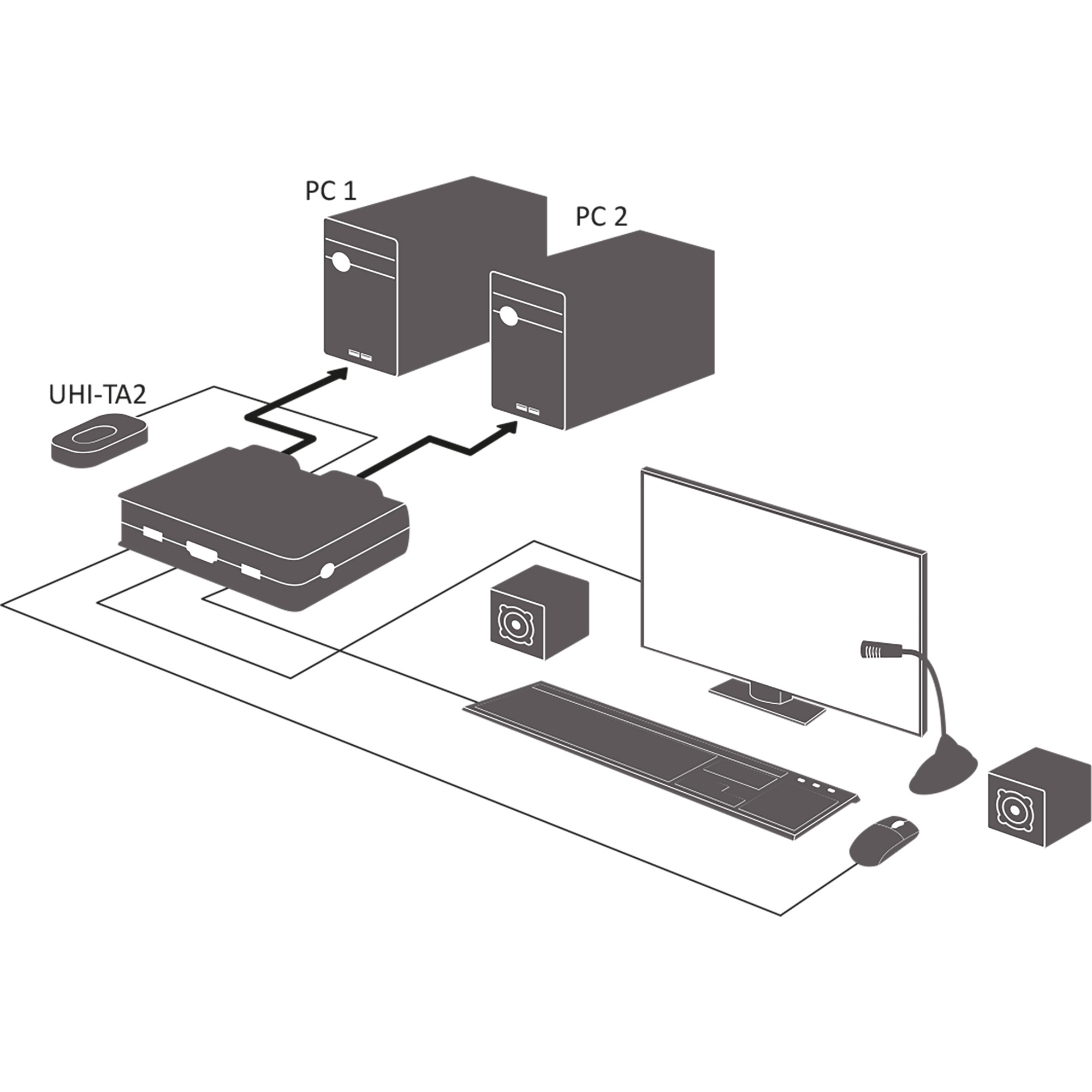 PC 1

PC 2

UHI-TA2