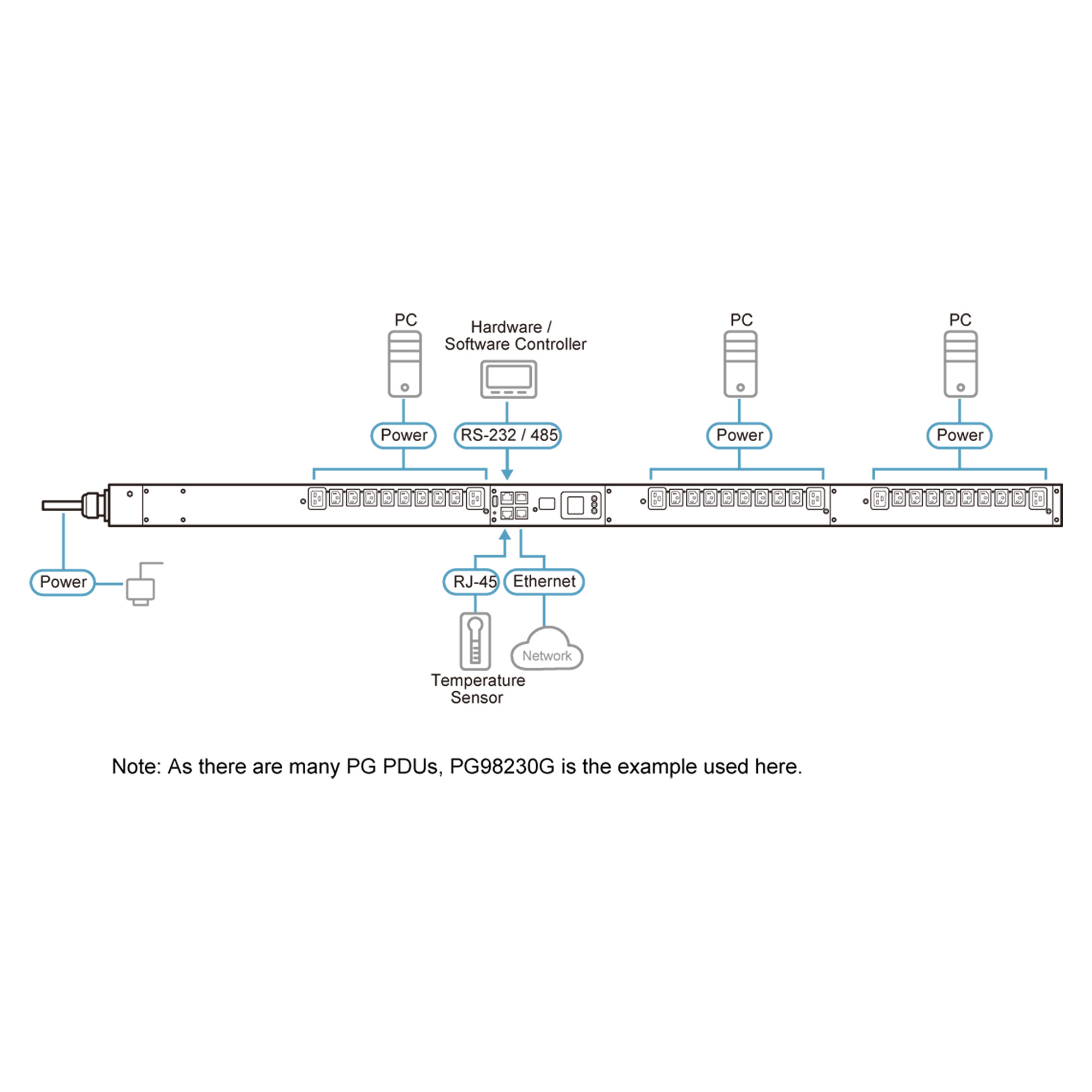 PC

Hardware / Software Controller

PC

PC

Power

RS-232 / 485

Power

Power

Power

RJ-45

Ethernet

Network

Temperature Sensor

Note: As there are many PG PDUs, PG98230G is the example used here.