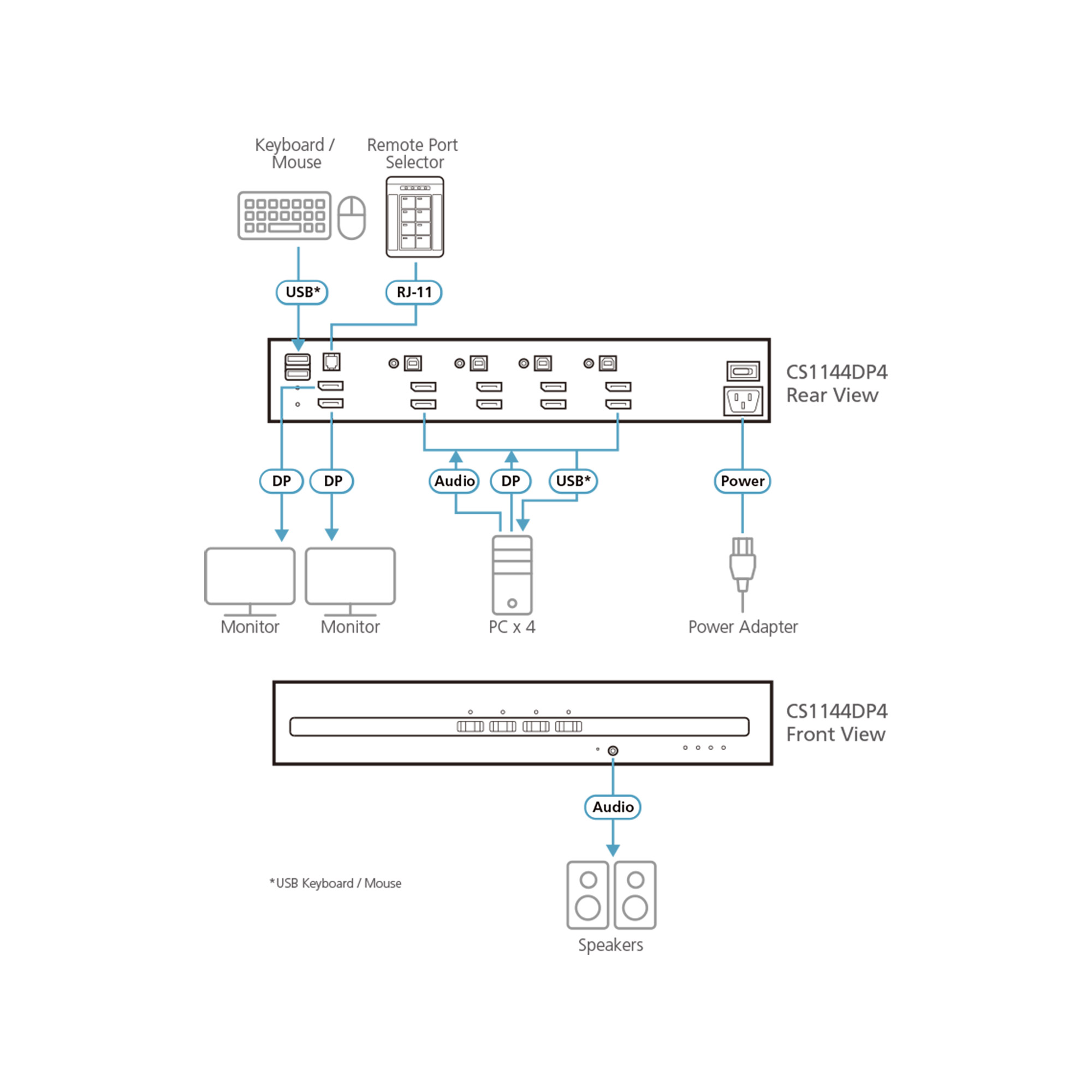 Keyboard / Mouse

Remote Port Selector

USB*

RJ-11

CS1144DP4
Rear View

DP

DP

Audio

DP

USB*

Power

Monitor

Monitor

PC x 4

Power Adapter

CS1144DP4
Front View

Audio

*USB Keyboard / Mouse

Speakers